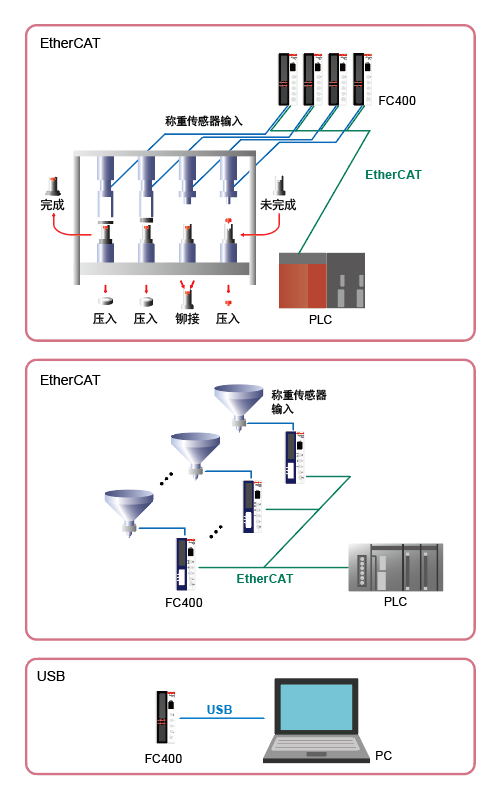 EtherCAT

FC400

称重传感器输入

EtherCAT

完成

未完成

压入 压入 铆接 压入

PLC

EtherCAT

称重传感器输入

EtherCAT

FC400

PLC

USB

USB

FC400

PC